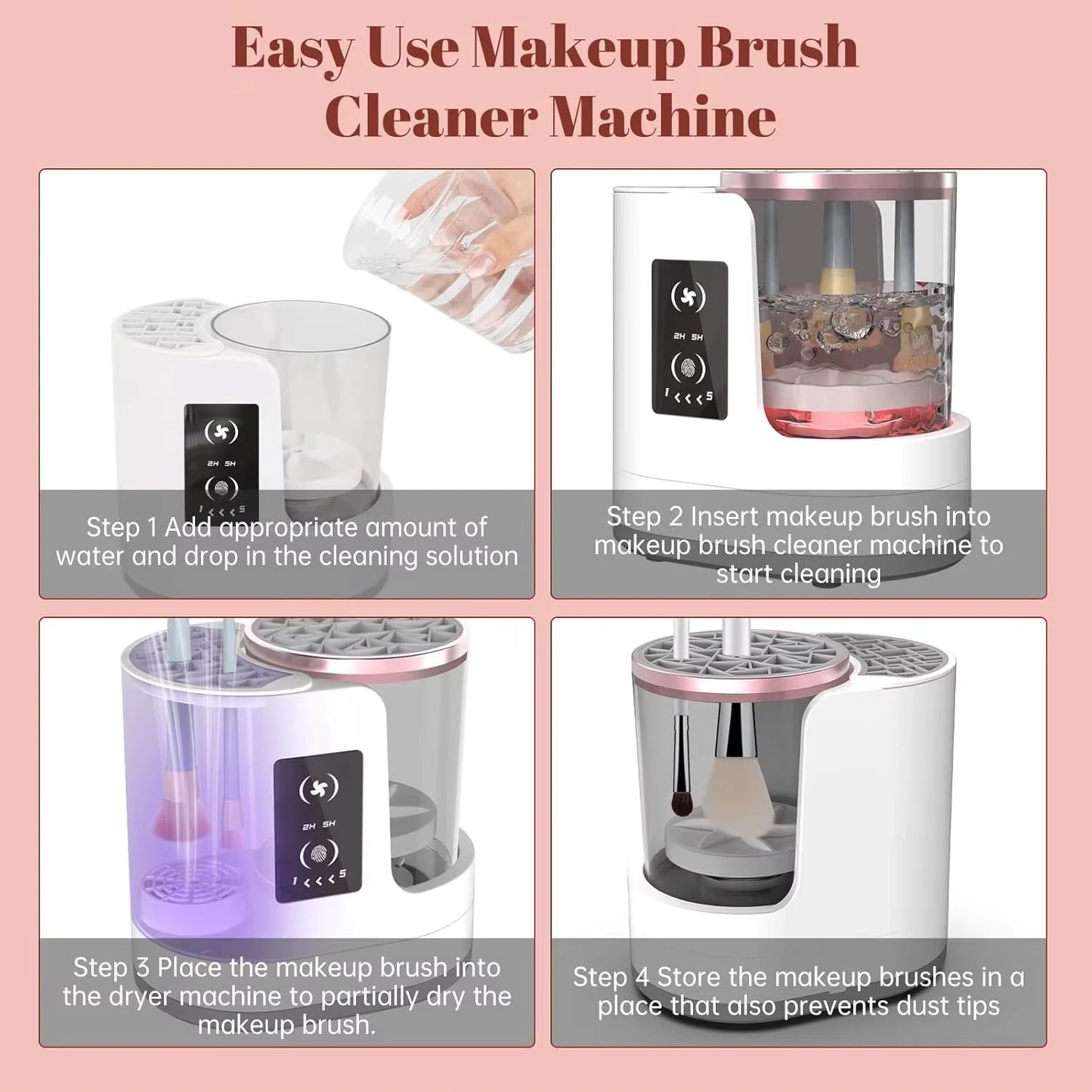 Easy Use Makeup Brush Cleaner Machine

2H 5H
1 < < < 5

Step 1 Add appropriate amount of water and drop in the cleaning solution

2H 5H
1 < < < 5

Step 2 Insert makeup brush into makeup brush cleaner machine to start cleaning

2H 5H
1 < < < 5

Step 3 Place the makeup brush into the dryer machine to partially dry the makeup brush.

Step 4 Store the makeup brushes in a place that also prevents dust tips